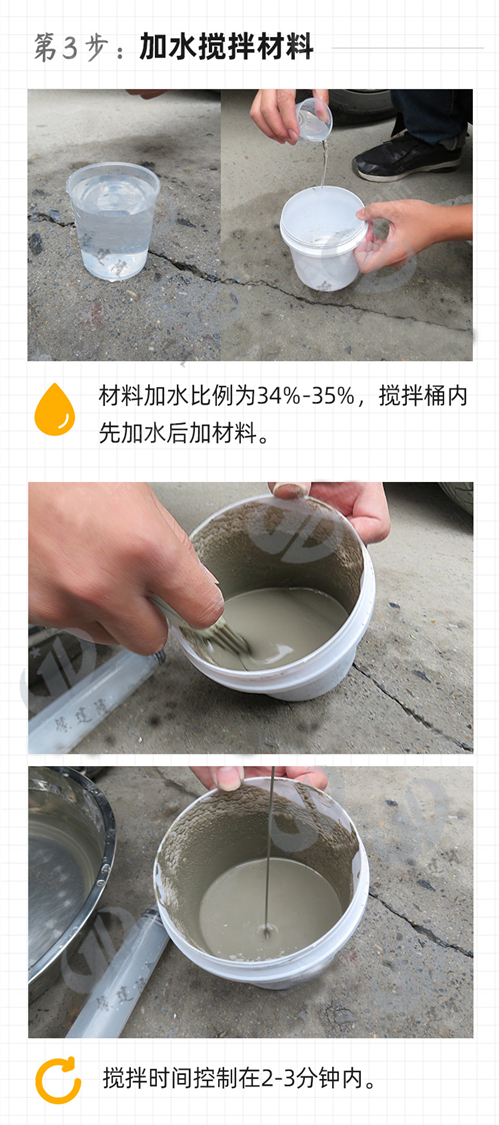 第3步：加水搅拌材料

材料加水比例为34%-35%，搅拌桶内先加水后加材料。

搅拌时间控制在2-3分钟内。